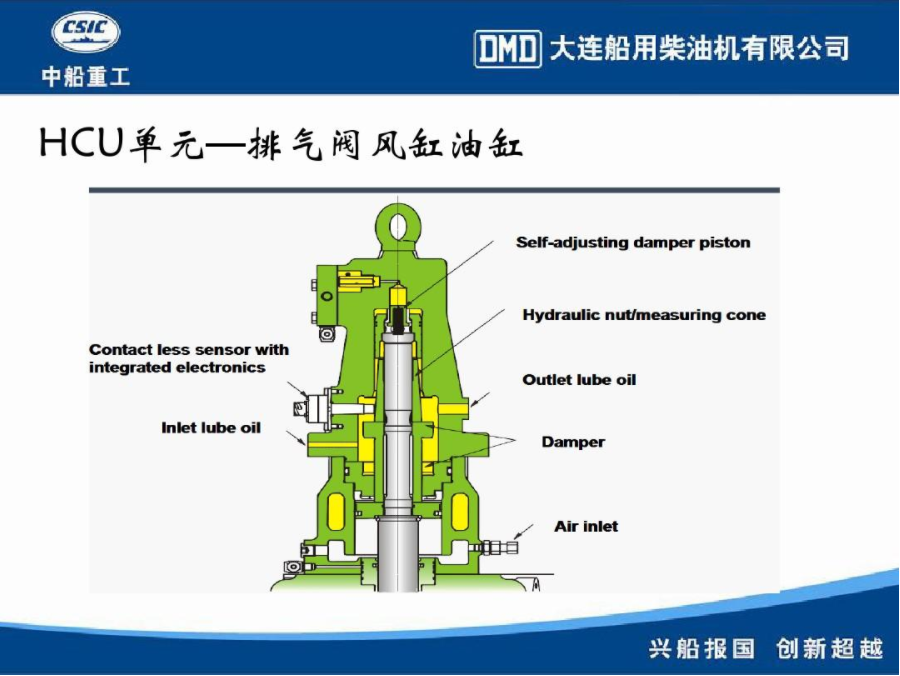 CSIC
中船重工

DMD 大连船用柴油机有限公司

HCU单元—排气阀风缸油缸

Self-adjusting damper piston

Hydraulic nut/measuring cone

Contact less sensor with integrated electronics

Outlet lube oil

Inlet lube oil

Damper

Air inlet

兴船报国 创新超越