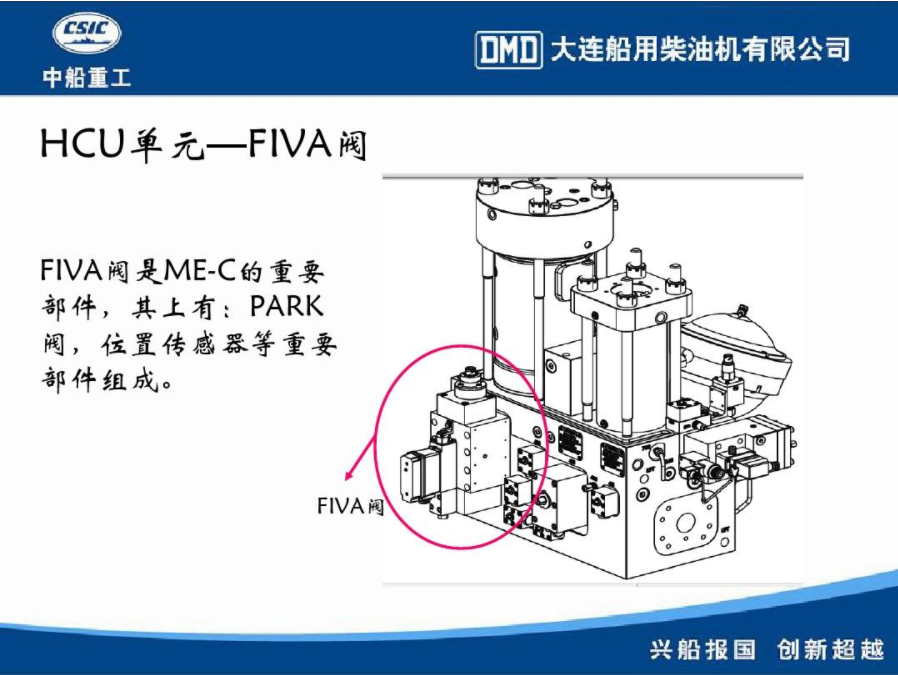 CSIC
中船重工

DMD 大连船用柴油机有限公司

HCU单元—FIVA阀

FIVA阀是ME-C的重要部件，其上有：PARK阀，位置传感器等重要部件组成。

FIVA阀

兴船报国 创新超越